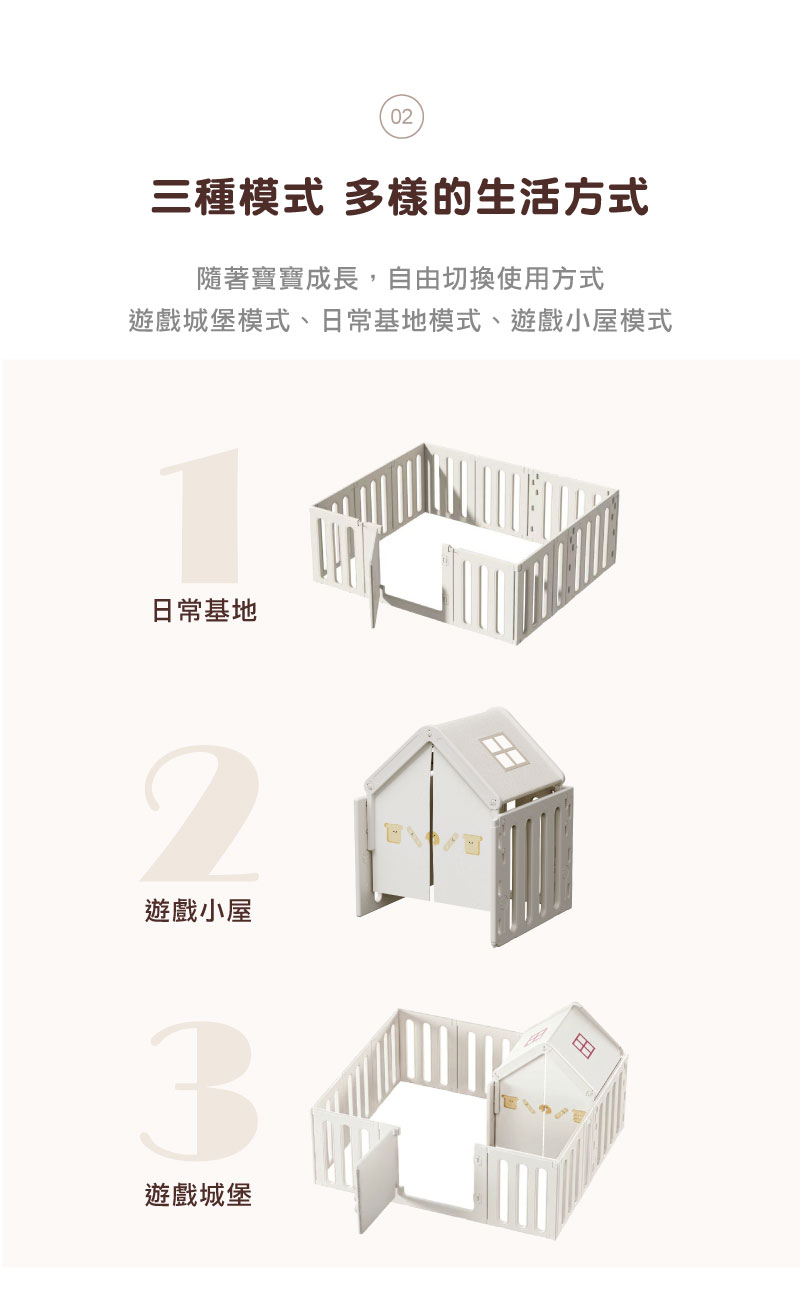 02

三種模式 多樣的生活方式

隨著寶寶成長，自由切換使用方式
遊戲城堡模式、日常基地模式、遊戲小屋模式

1
日常基地

2
遊戲小屋

3
遊戲城堡